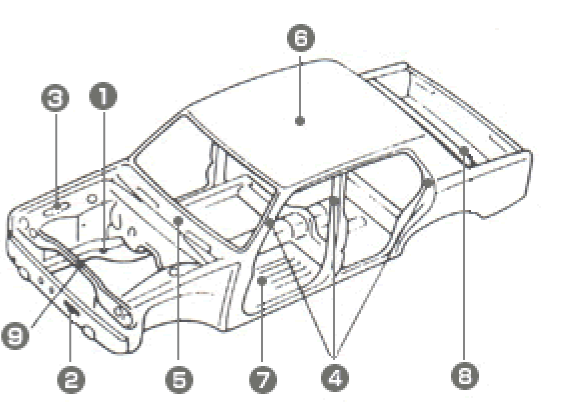 6
3
1
9
2
5
7
4
8